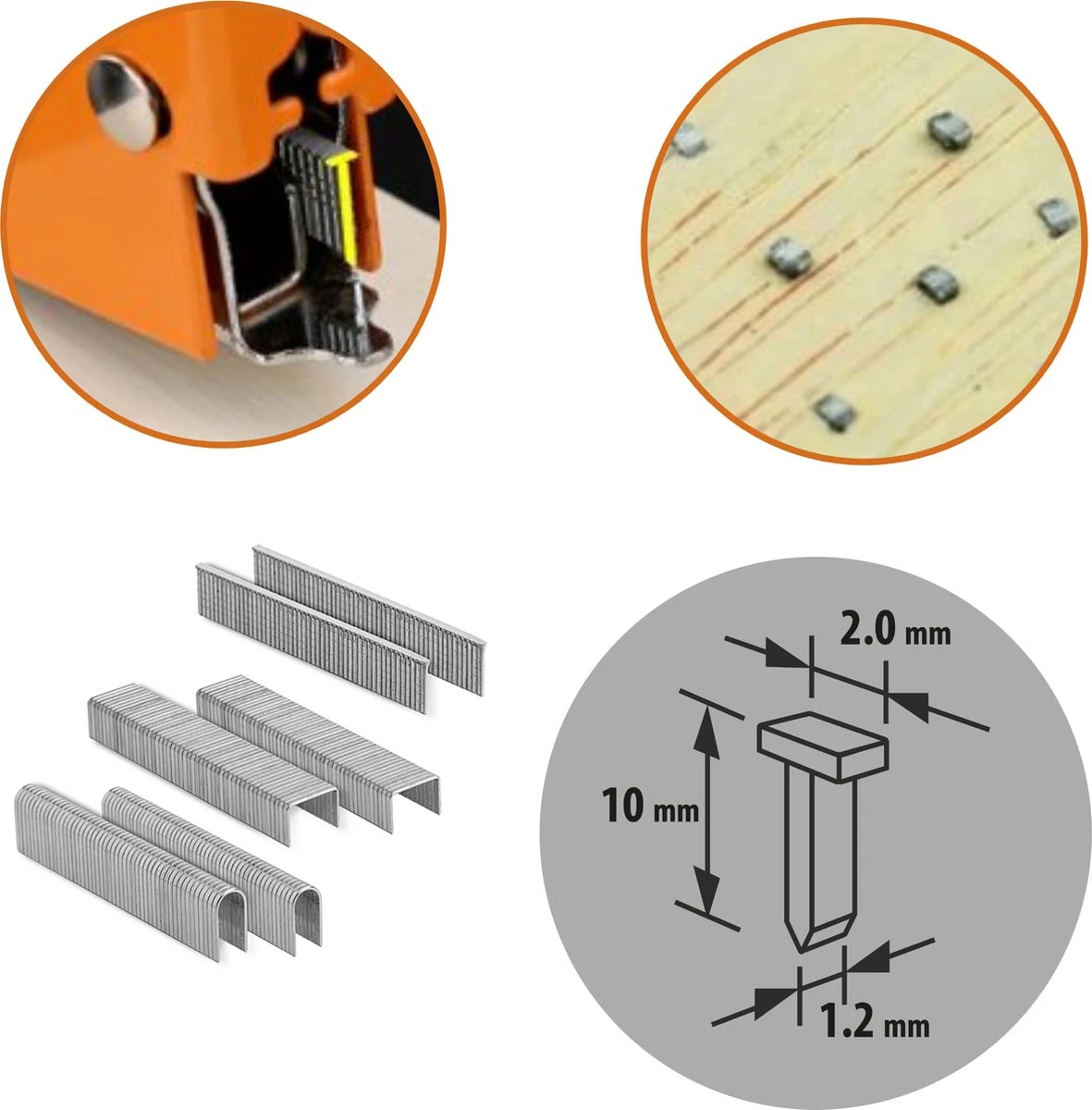 2.0 mm
10 mm
1.2 mm