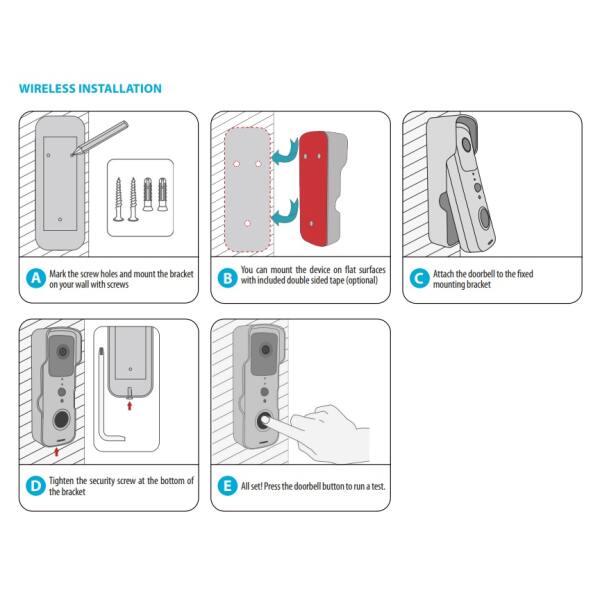 WIRELESS INSTALLATION

A Mark the screw holes and mount the bracket on your wall with screws

B You can mount the device on flat surfaces with included double sided tape (optional)

C Attach the doorbell to the fixed mounting bracket

D Tighten the security screw at the bottom of the bracket

E All set! Press the doorbell button to run a test.