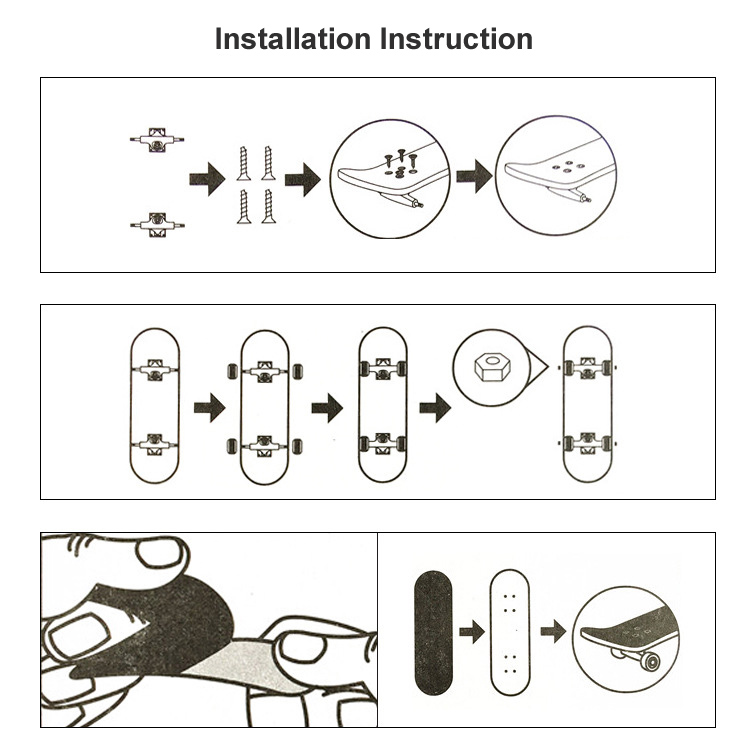 Installation Instruction