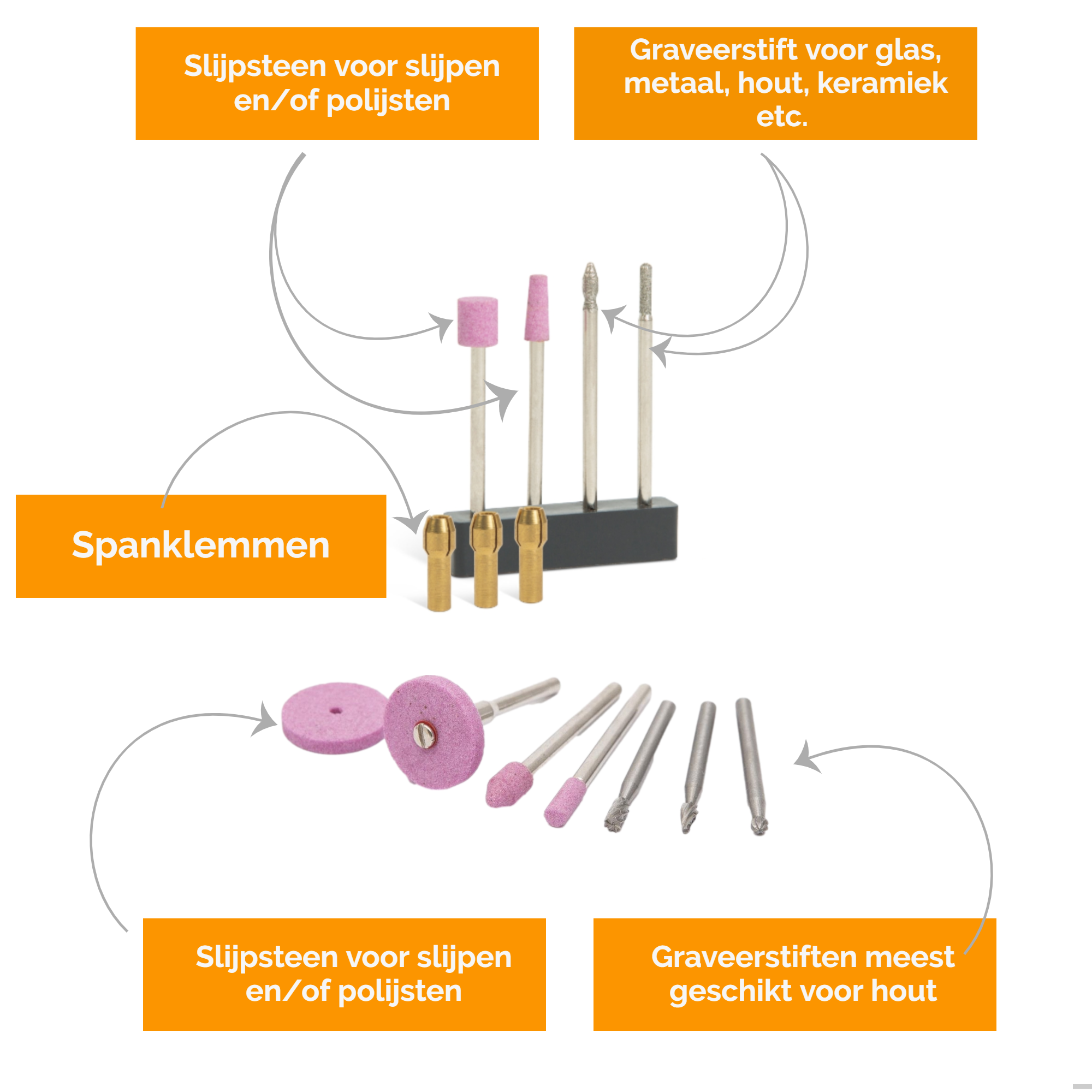 Slijpsteen voor slijpen en/of polijsten

Graveerstift voor glas, metaal, hout, keramiek etc.

Spanklemmen

Slijpsteen voor slijpen en/of polijsten

Graveerstiften meest geschikt voor hout