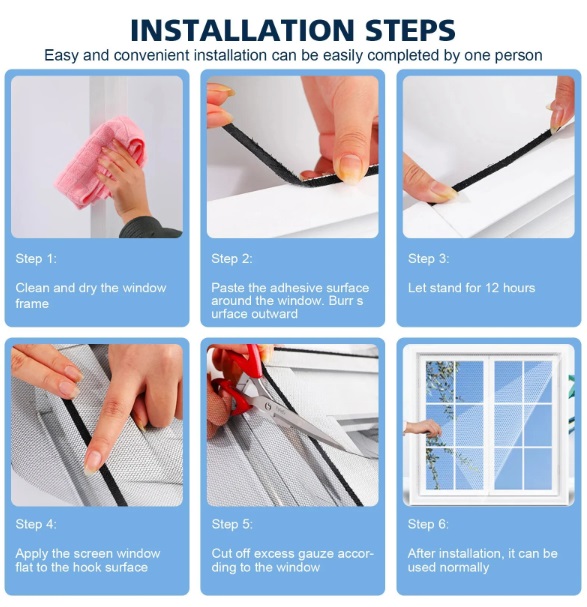 INSTALLATION STEPS
Easy and convenient installation can be easily completed by one person

Step 1:

Clean and dry the window frame

Step 2:

Paste the adhesive surface around the window. Burr s urface outward

Step 3:

Let stand for 12 hours

Step 4:

Apply the screen window flat to the hook surface

Step 5:

Cut off excess gauze according to the window

Step 6:

After installation, it can be used normally