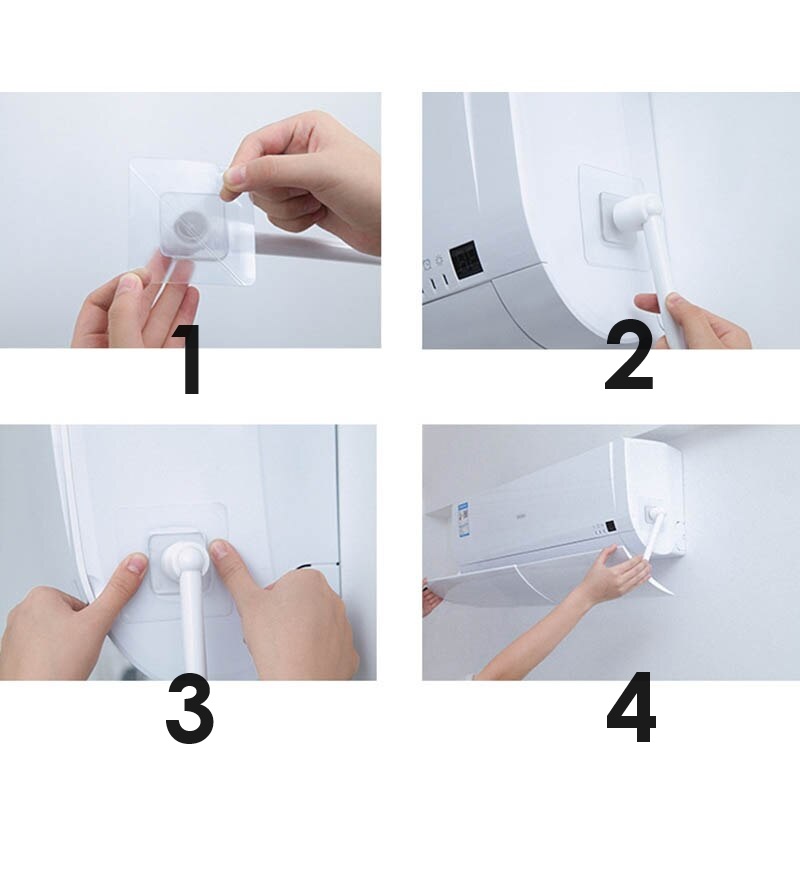 1

2

3

4