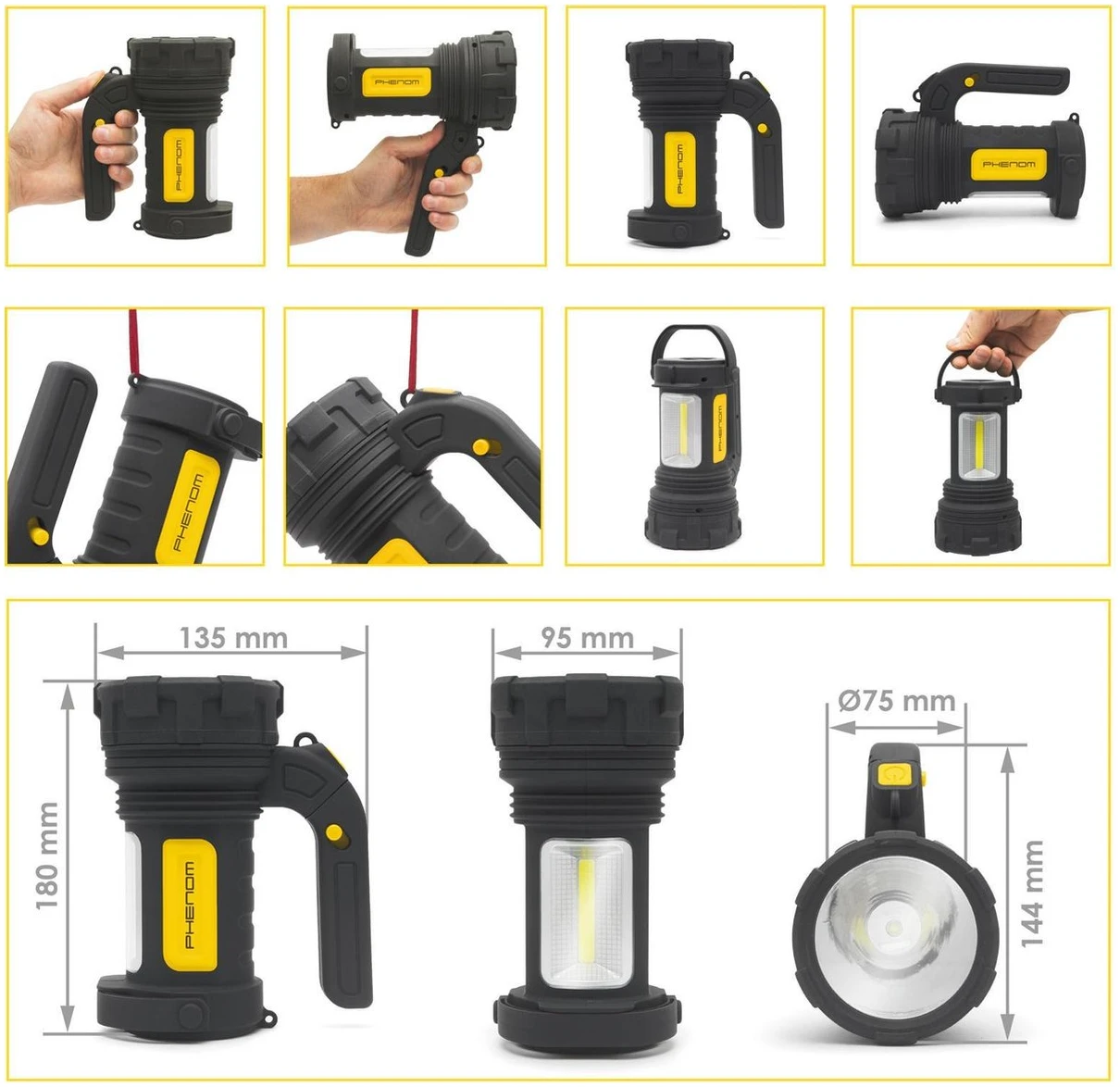 PHENOM

PHENOM

PHENOM

PHENOM

PHENOM

PHENOM

135 mm

180 mm

PHENOM

95 mm

Ø75 mm

144 mm