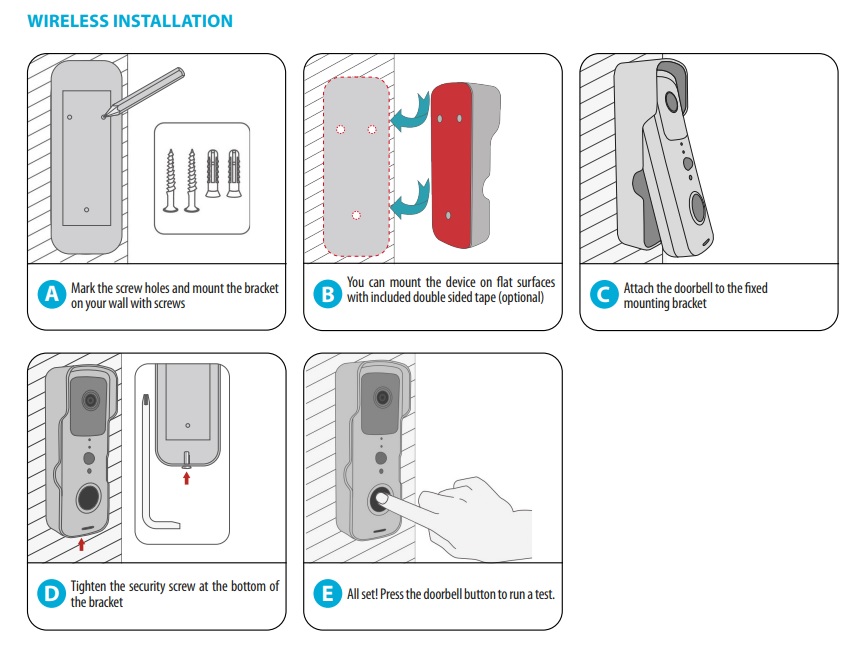 WIRELESS INSTALLATION

A Mark the screw holes and mount the bracket on your wall with screws

B You can mount the device on flat surfaces with included double sided tape (optional)

C Attach the doorbell to the fixed mounting bracket

D Tighten the security screw at the bottom of the bracket

E All set! Press the doorbell button to run a test.