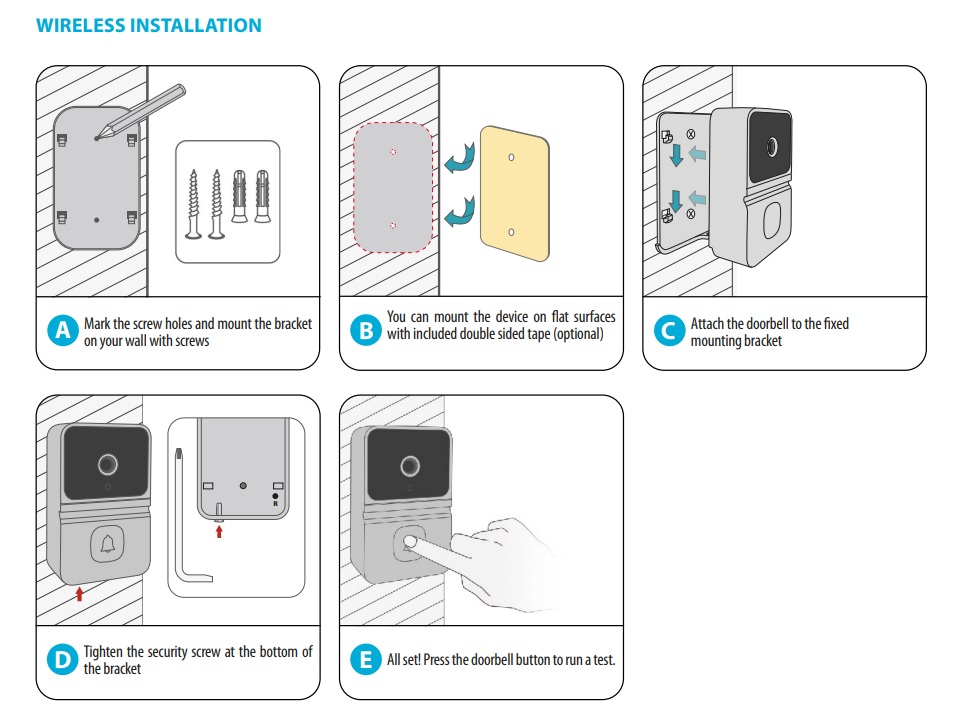 WIRELESS INSTALLATION

A Mark the screw holes and mount the bracket on your wall with screws

B You can mount the device on flat surfaces with included double sided tape (optional)

C Attach the doorbell to the fixed mounting bracket

R

D Tighten the security screw at the bottom of the bracket

E All set! Press the doorbell button to run a test.