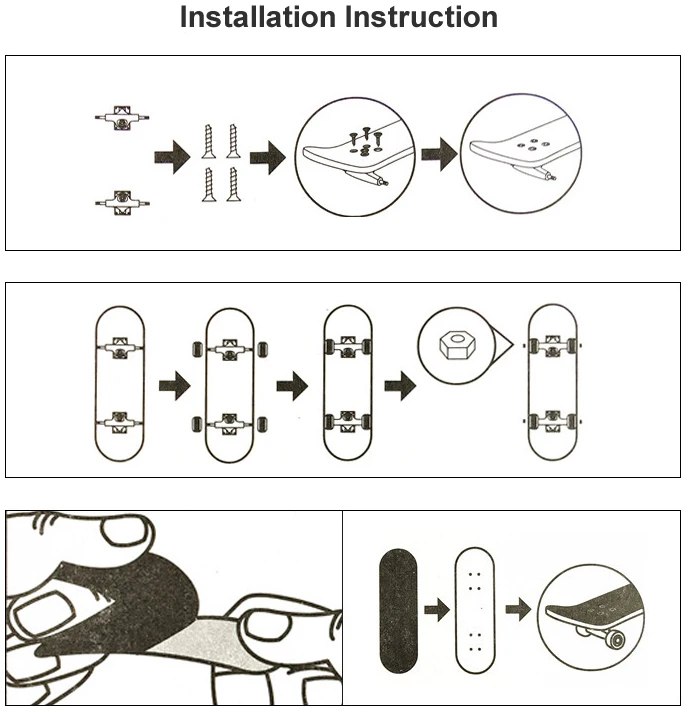 Installation Instruction